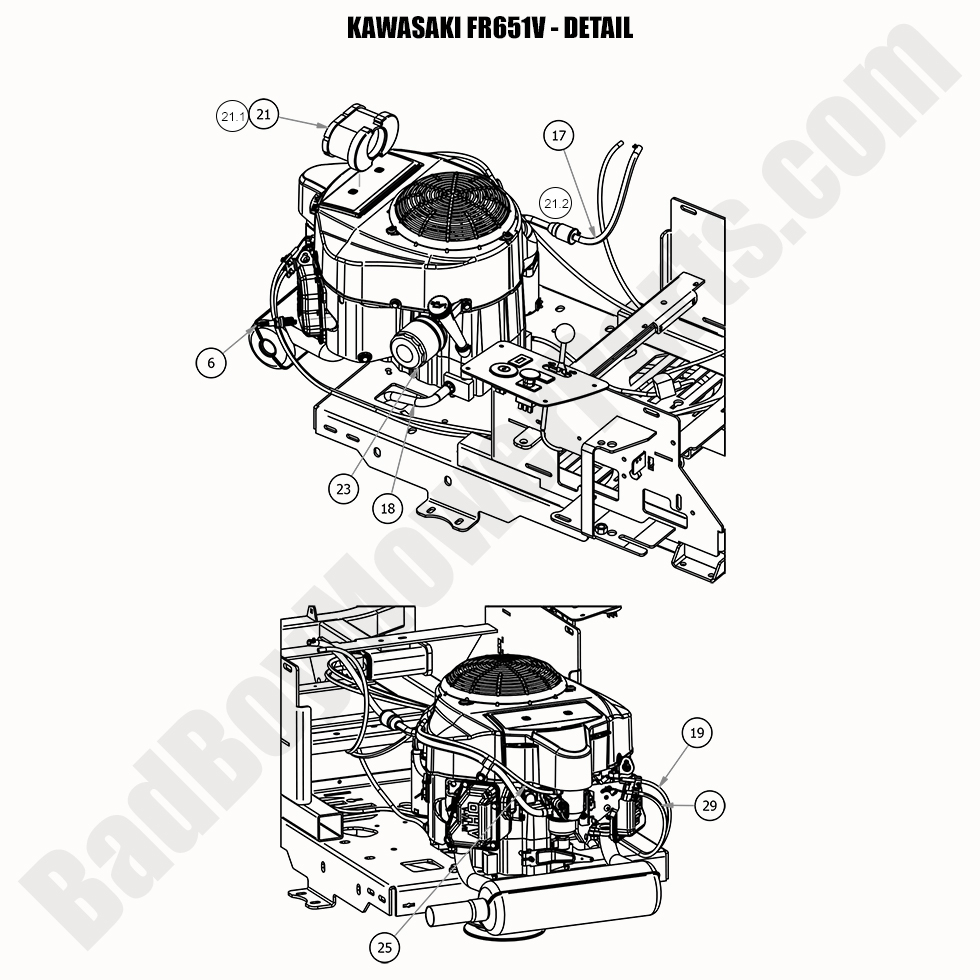 KAWASAKI FR651V - DETAIL

21.1
21
17
21.2
6
23
18
19
29
25

BadBoyMowerParts.com